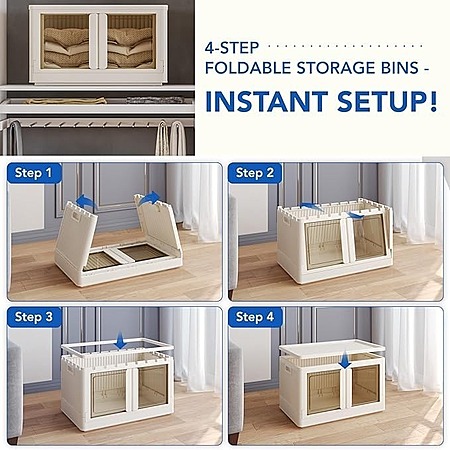 4-STEP
FOLDABLE STORAGE BINS -
INSTANT SETUP!

Step 1

Step 2

Step 3

Step 4