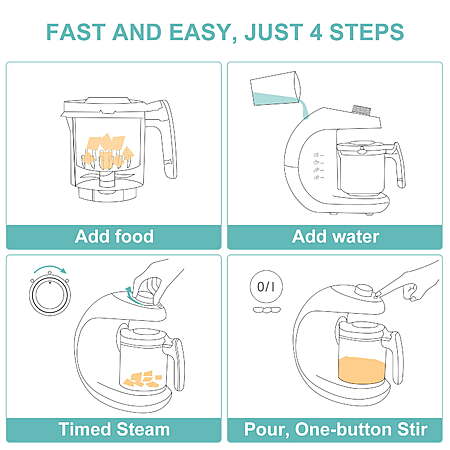 FAST AND EASY, JUST 4 STEPS

Add food

Add water

Timed Steam

0/I

Pour, One-button Stir