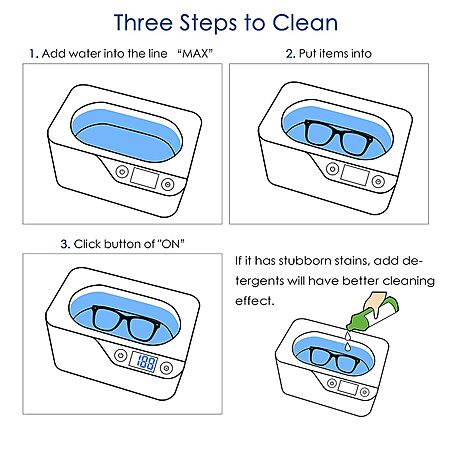 Three Steps to Clean

1. Add water into the line "MAX"

2. Put items into

3. Click button of "ON"

188

If it has stubborn stains, add detergents will have better cleaning effect.