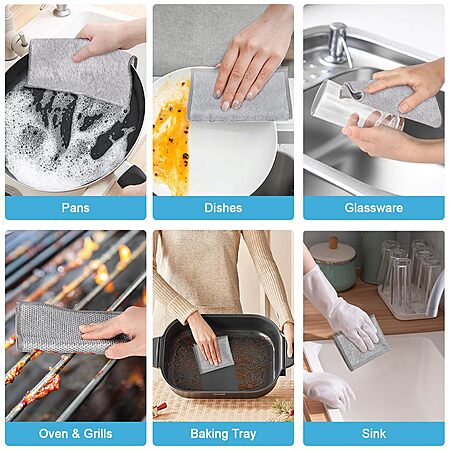 Pans

Dishes

Glassware

Oven & Grills

Baking Tray

Sink