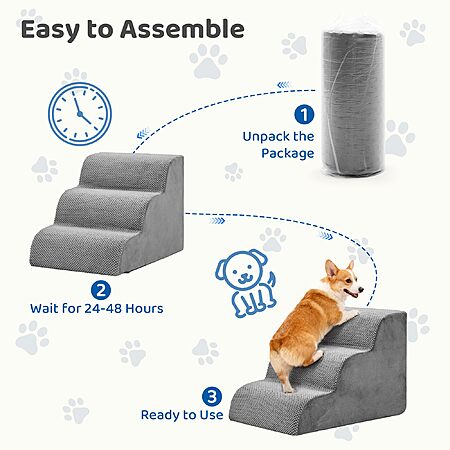 Easy to Assemble

1
Unpack the Package

2
Wait for 24-48 Hours

3
Ready to Use