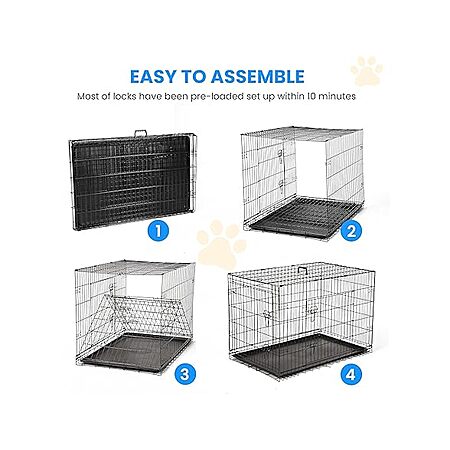 EASY TO ASSEMBLE

Most of locks have been pre-loaded set up within 10 minutes

1

2

3

4