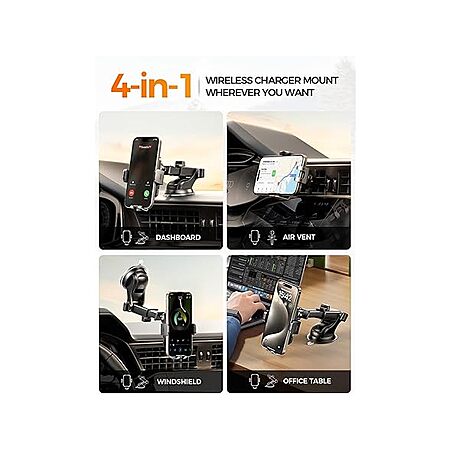 4-in-1 WIRELESS CHARGER MOUNT WHEREVER YOU WANT

DASHBOARD

AIR VENT

WINDSHIELD

OFFICE TABLE