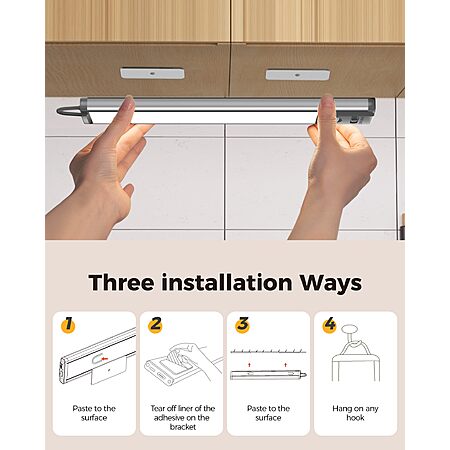 Three installation Ways

1

Paste to the surface

2

Tear off liner of the adhesive on the bracket

3

Paste to the surface

4

Hang on any hook