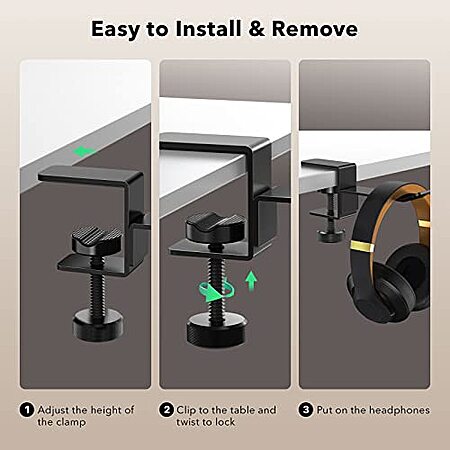 Easy to Install & Remove

1 Adjust the height of the clamp

2 Clip to the table and twist to lock

3 Put on the headphones