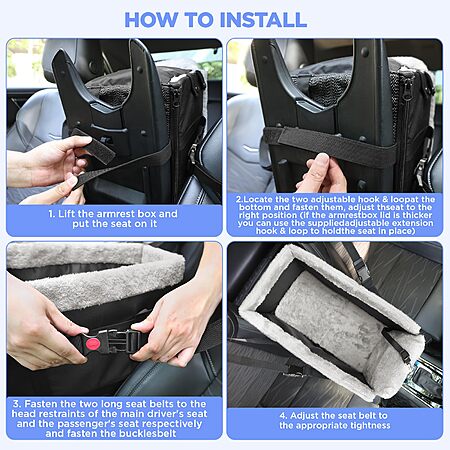 HOW TO INSTALL

1. Lift the armrest box and put the seat on it

2.Locate the two adjustable hook & loopat the bottom and fasten them, adjust thseat to the right position (if the armrestbox lid is thicker you can use the suppliedadjustable extension hook & loop to holdthe seat in place)

3. Fasten the two long seat belts to the head restraints of the main driver's seat and the passenger's seat respectively and fasten the bucklesbelt

4. Adjust the seat belt to the appropriate tightness