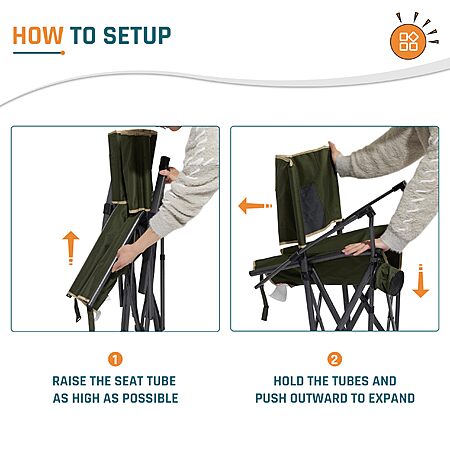 HOW TO SETUP

1
RAISE THE SEAT TUBE AS HIGH AS POSSIBLE

2
HOLD THE TUBES AND PUSH OUTWARD TO EXPAND