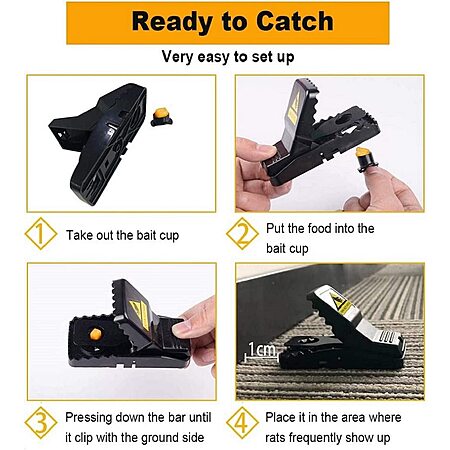 Ready to Catch

Very easy to set up

1 Take out the bait cup

2 Put the food into the bait cup

1cm

3 Pressing down the bar until it clip with the ground side

4 Place it in the area where rats frequently show up