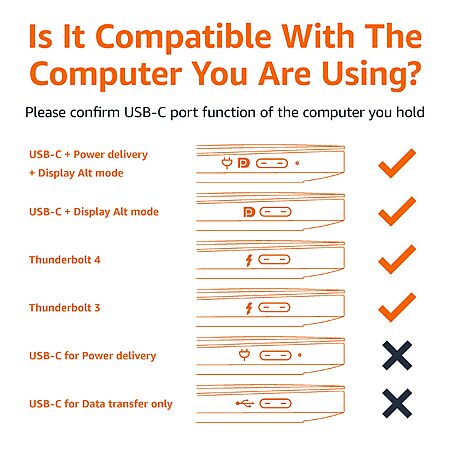 Is It Compatible With The Computer You Are Using?

Please confirm USB-C port function of the computer you hold

USB-C + Power delivery + Display Alt mode

USB-C + Display Alt mode

Thunderbolt 4

Thunderbolt 3

USB-C for Power delivery

USB-C for Data transfer only