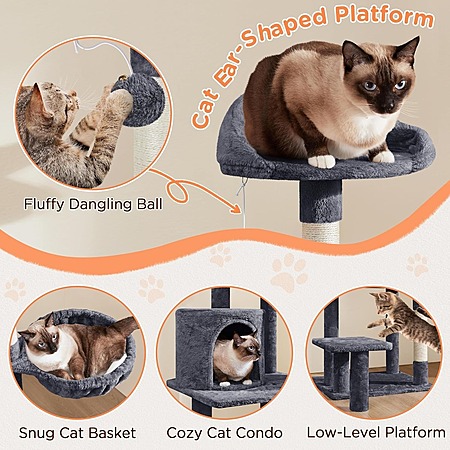 Cat Ear-Shaped Platform

Fluffy Dangling Ball

Snug Cat Basket

Cozy Cat Condo

Low-Level Platform