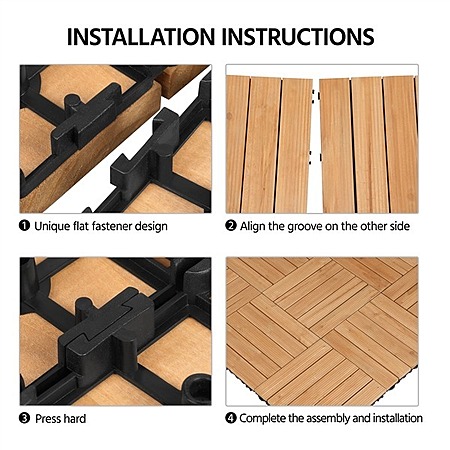 INSTALLATION INSTRUCTIONS

❶ Unique flat fastener design

❷ Align the groove on the other side

❸ Press hard

❹ Complete the assembly and installation