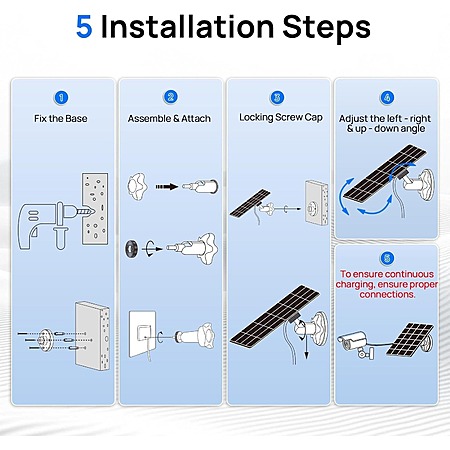 5 Installation Steps

1
Fix the Base

2
Assemble & Attach

3
Locking Screw Cap

4
Adjust the left - right & up - down angle

5
To ensure continuous charging, ensure proper connections.