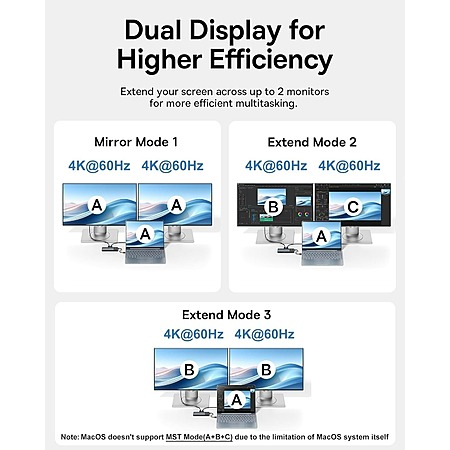 Dual Display for Higher Efficiency

Extend your screen across up to 2 monitors for more efficient multitasking.

Mirror Mode 1

4K@60Hz 4K@60Hz

A A A

Extend Mode 2

4K@60Hz 4K@60Hz

B C A

Extend Mode 3

4K@60Hz 4K@60Hz

B B A

Note: MacOS doesn't support MST Mode(A+B+C) due to the limitation of MacOS system itself