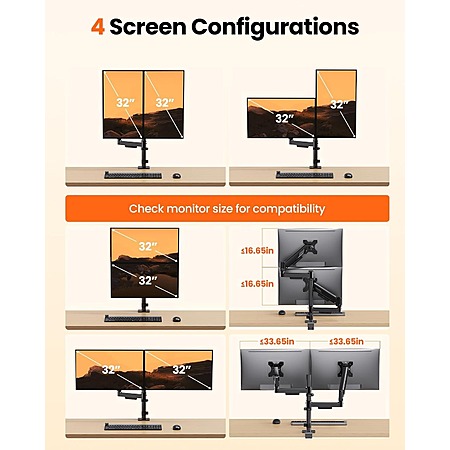 4 Screen Configurations

32″ 32″

32″ 32″

Check monitor size for compatibility

32″
32″

≤16.65in
≤16.65in

32″ 32″

≤33.65in ≤33.65in