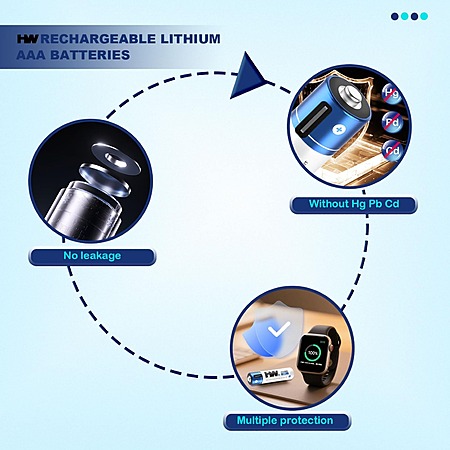 HW RECHARGEABLE LITHIUM AAA BATTERIES

Hg
Pd
Cd

Without Hg Pb Cd

No leakage

100%

HW

Multiple protection