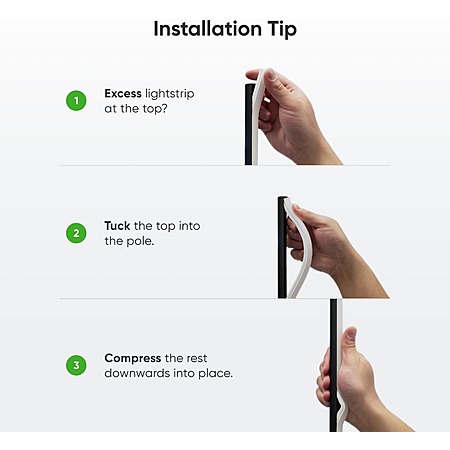 Installation Tip

1 Excess lightstrip at the top?

2 Tuck the top into the pole.

3 Compress the rest downwards into place.