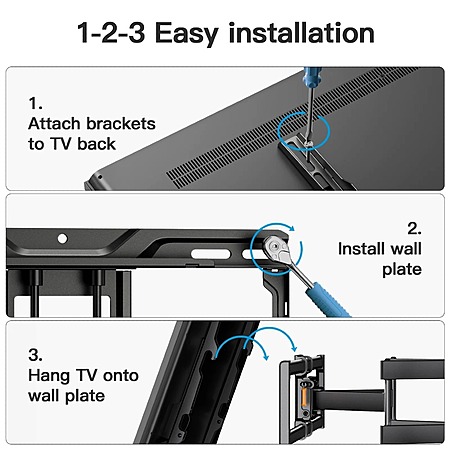 1-2-3 Easy installation

1.
Attach brackets to TV back

2.
Install wall plate

3.
Hang TV onto wall plate