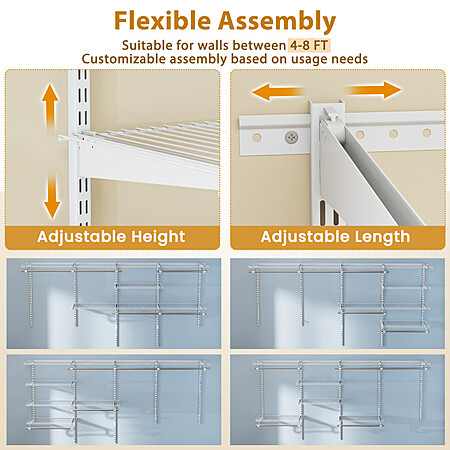 Flexible Assembly

Suitable for walls between 4-8 FT
Customizable assembly based on usage needs

Adjustable Height

Adjustable Length