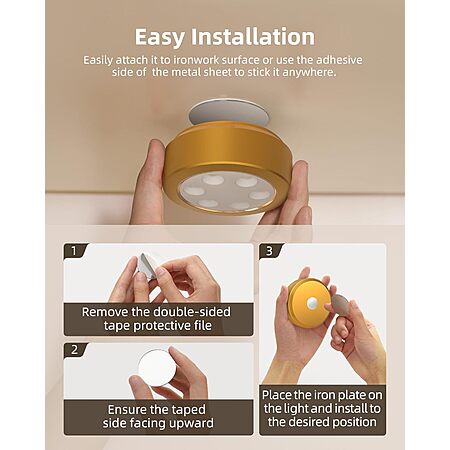 Easy Installation

Easily attach it to ironwork surface or use the adhesive side of  the metal sheet to stick it anywhere.

1

Remove the double-sided tape protective file

2

Ensure the taped side facing upward

3

Place the iron plate on the light and install to the desired position