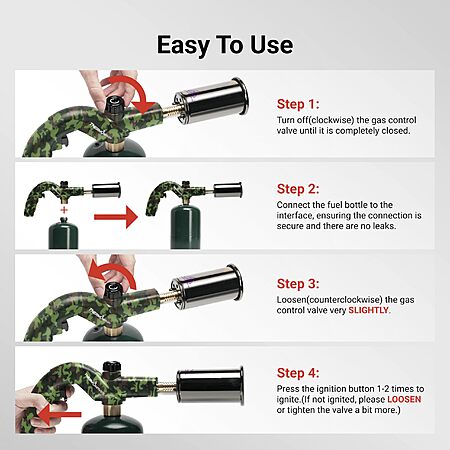 Easy To Use

Step 1:
Turn off(clockwise) the gas control valve until it is completely closed.

Step 2:
Connect the fuel bottle to the interface, ensuring the connection is secure and there are no leaks.

Step 3:
Loosen(counterclockwise) the gas control valve very SLIGHTLY.

Step 4:
Press the ignition button 1-2 times to ignite.(If not ignited, please LOOSEN or tighten the valve a bit more.)