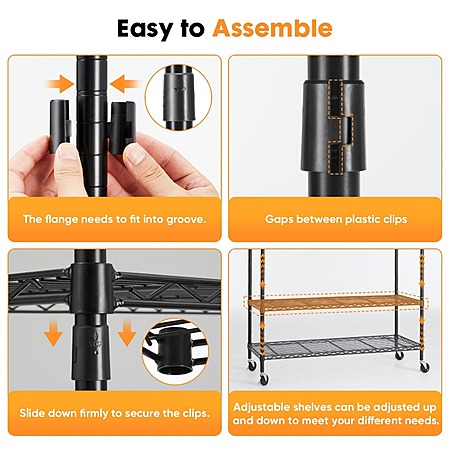 Easy to Assemble

The flange needs to fit into groove.

Gaps between plastic clips

Slide down firmly to secure the clips.

Adjustable shelves can be adjusted up and down to meet your different needs.