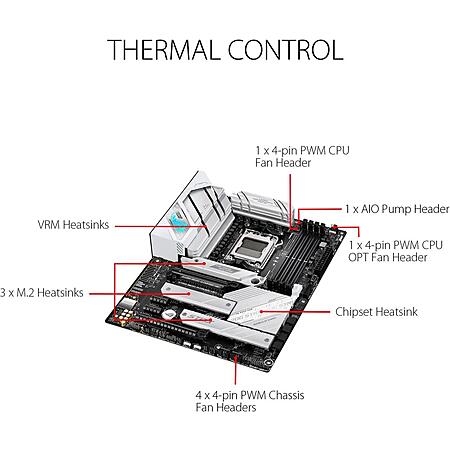 THERMAL CONTROL

1 x 4-pin PWM CPU Fan Header

1 x AIO Pump Header

VRM Heatsinks

1 x 4-pin PWM CPU OPT Fan Header

3 x M.2 Heatsinks

Chipset Heatsink

4 x 4-pin PWM Chassis Fan Headers