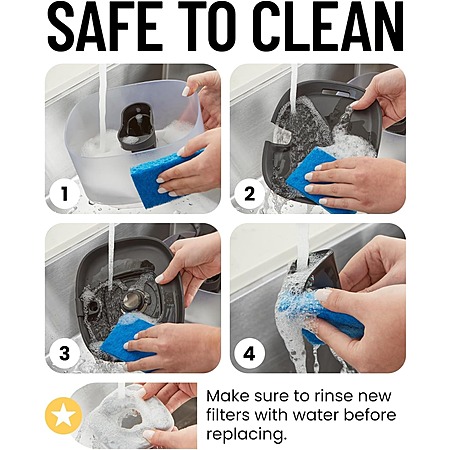 SAFE TO CLEAN

1

2

3

4

Make sure to rinse new filters with water before replacing.