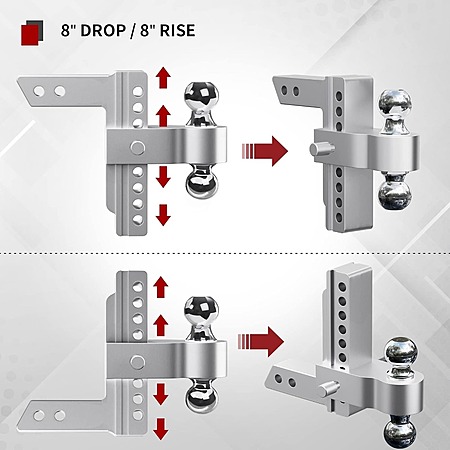 8" DROP / 8" RISE