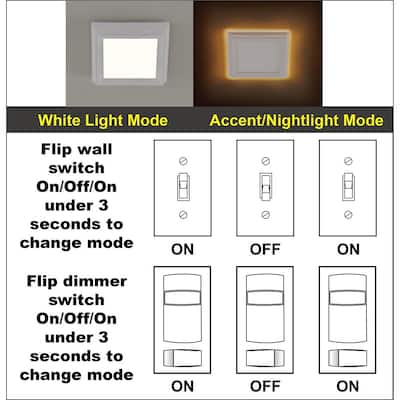 White Light Mode
Accent/Nightlight Mode

Flip wall switch On/Off/On under 3 seconds to change mode

ON
OFF
ON

Flip dimmer switch On/Off/On under 3 seconds to change mode

ON
OFF
ON