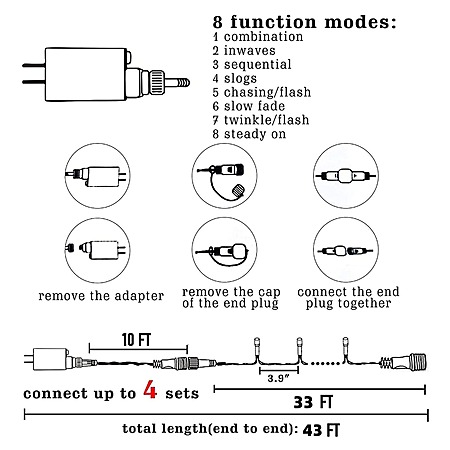 8 function modes:
1 combination
2 inwaves
3 sequential
4 slogs
5 chasing/flash
6 slow fade
7 twinkle/flash
8 steady on

remove the adapter

remove the cap of the end plug

connect the end plug together

10 FT

3.9"

connect up to 4 sets

33 FT

total length(end to end): 43 FT