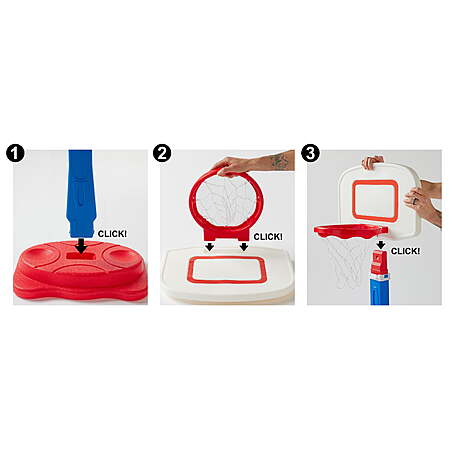 1
CLICK!

2
CLICK!

3
CLICK!