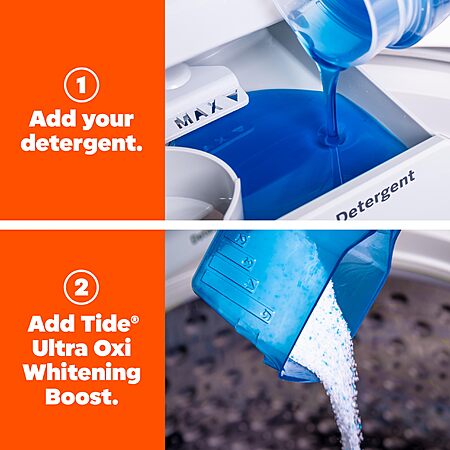 1
Add your detergent.

MAX

Detergent

2
Add Tide® Ultra Oxi Whitening Boost.

2
3
4
5