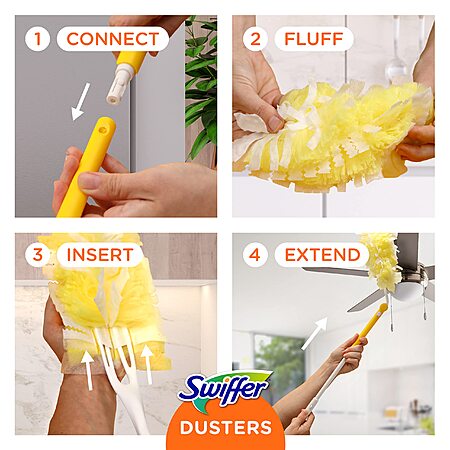 1 CONNECT

2 FLUFF

3 INSERT

4 EXTEND

Swiffer

DUSTERS