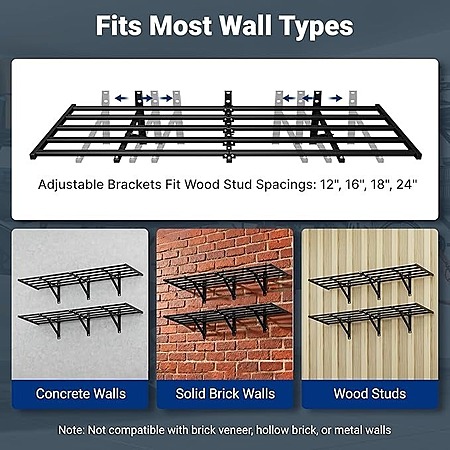 Fits Most Wall Types

Adjustable Brackets Fit Wood Stud Spacings: 12", 16", 18", 24"

Concrete Walls

Solid Brick Walls

Wood Studs

Note: Not compatible with brick veneer, hollow brick, or metal walls