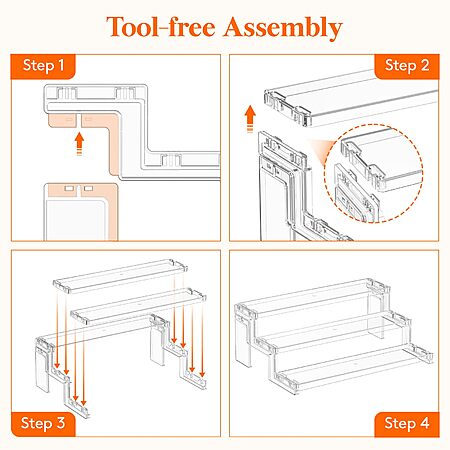 Tool-free Assembly

Step 1

Step 2

Step 3

Step 4