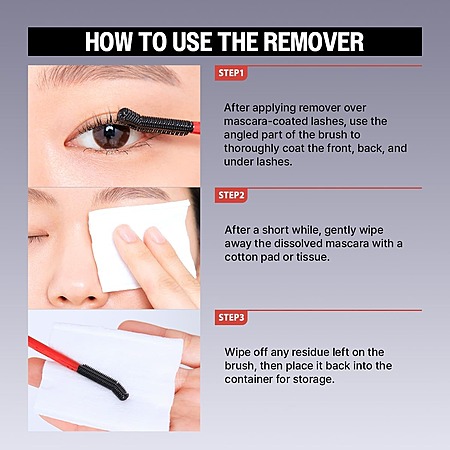 HOW TO USE THE REMOVER

STEP1

After applying remover over mascara-coated lashes, use the angled part of the brush to thoroughly coat the front, back, and under lashes.

STEP2

After a short while, gently wipe away the dissolved mascara with a cotton pad or tissue.

STEP3

Wipe off any residue left on the brush, then place it back into the container for storage.