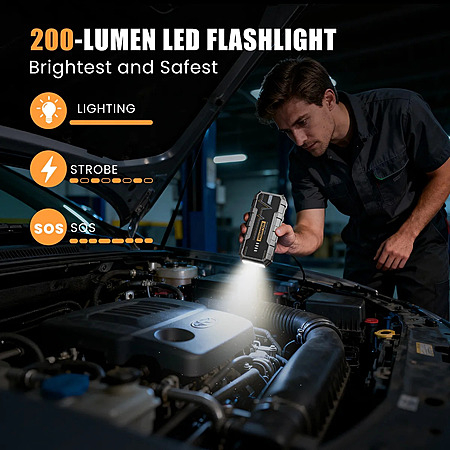 200-LUMEN LED FLASHLIGHT
Brightest and Safest

LIGHTING

STROBE

SOS SOS