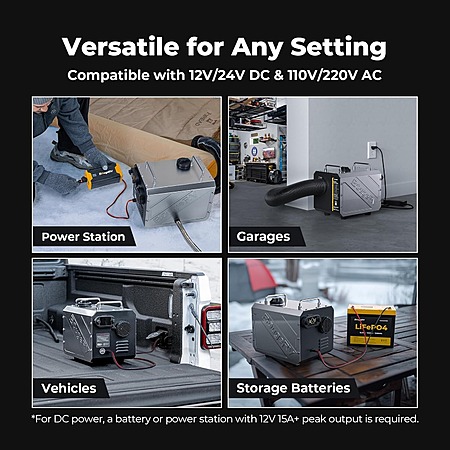 Versatile for Any Setting

Compatible with 12V/24V DC & 110V/220V AC

Power Station

Garages

Vehicles

LiFePO4

Storage Batteries

*For DC power, a battery or power station with 12V 15A+ peak output is required.