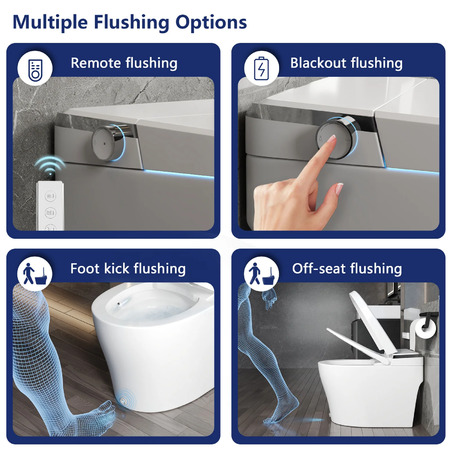 Multiple Flushing Options

Remote flushing

Blackout flushing

Foot kick flushing

Off-seat flushing