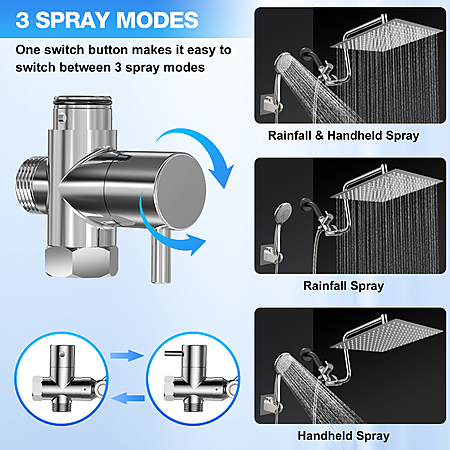 3 SPRAY MODES

One switch button makes it easy to switch between 3 spray modes

Rainfall & Handheld Spray

Rainfall Spray

Handheld Spray