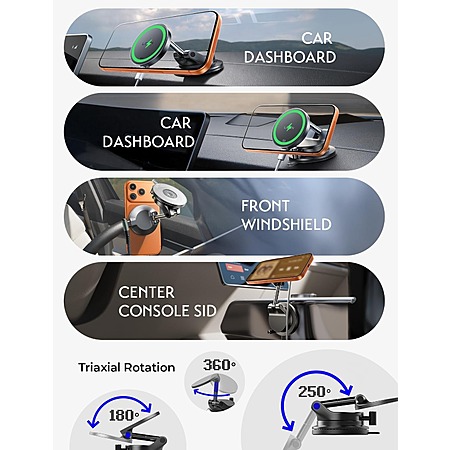 CAR DASHBOARD

CAR DASHBOARD

FRONT WINDSHIELD

CENTER CONSOLE SID

Triaxial Rotation

360°

180°

250°