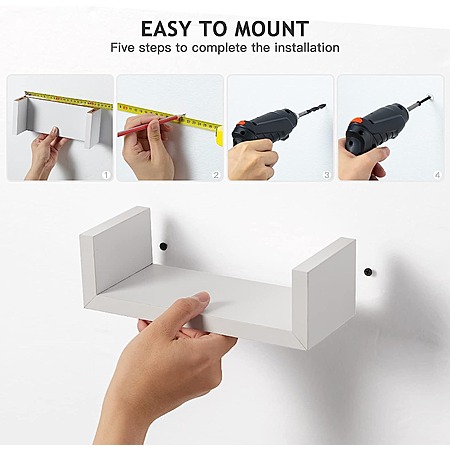 EASY TO MOUNT
Five steps to complete the installation

1

2

3

4