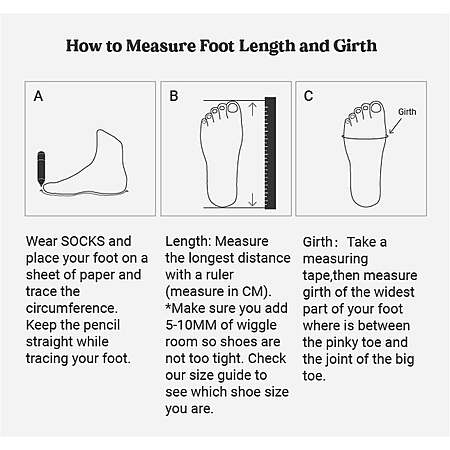 How to Measure Foot Length and Girth

A

B

C

Girth

Wear SOCKS and place your foot on a sheet of paper and trace the circumference. Keep the pencil straight while tracing your foot.

Length: Measure the longest distance with a ruler (measure in CM). *Make sure you add 5-10MM of wiggle room so shoes are not too tight. Check our size guide to see which shoe size you are.

Girth： Take a measuring tape,then measure girth of the widest part of your foot where is between the pinky toe and the joint of the big toe.