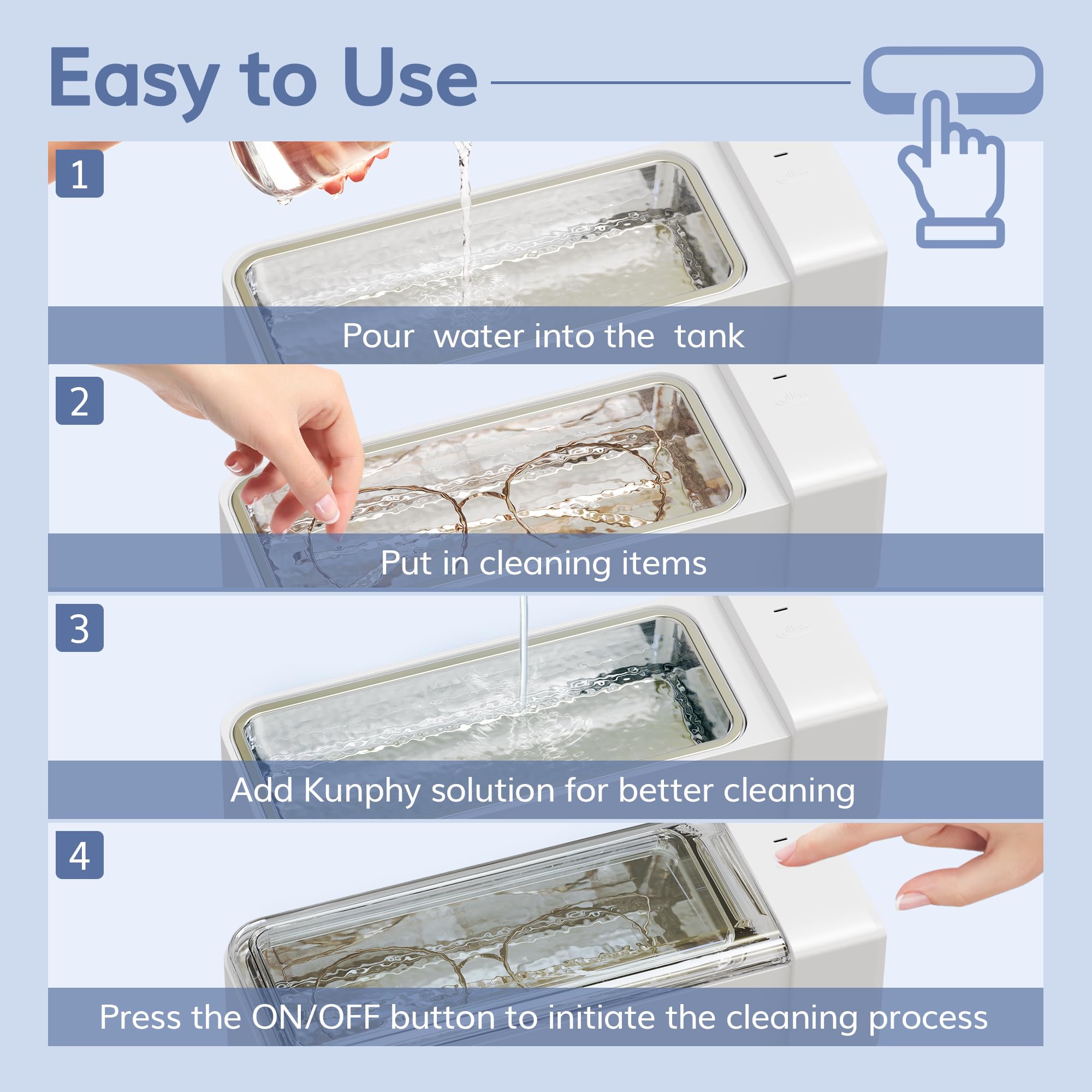 Easy to Use

1

Pour water into the tank

2

Put in cleaning items

3

Add Kunphy solution for better cleaning

4

Press the ON/OFF button to initiate the cleaning process