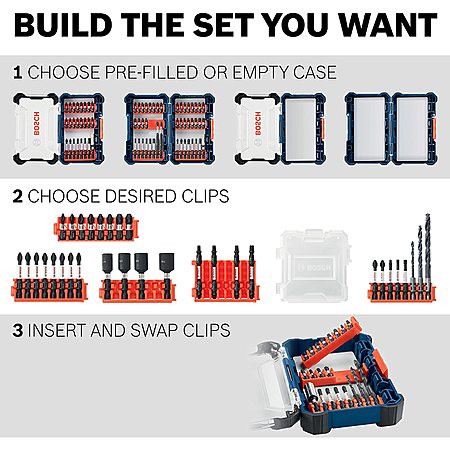 BUILD THE SET YOU WANT

1 CHOOSE PRE-FILLED OR EMPTY CASE

BOSCH

BOSCH

2 CHOOSE DESIRED CLIPS

BOSCH

3 INSERT AND SWAP CLIPS