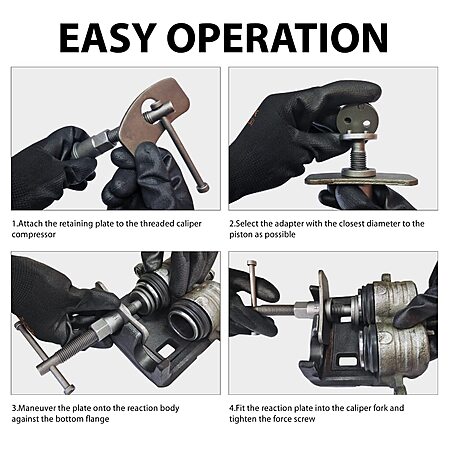 EASY OPERATION

1.Attach the retaining plate to the threaded caliper compressor

2.Select the adapter with the closest diameter to the piston as possible

3.Maneuver the plate onto the reaction body against the bottom flange

4.Fit the reaction plate into the caliper fork and tighten the force screw