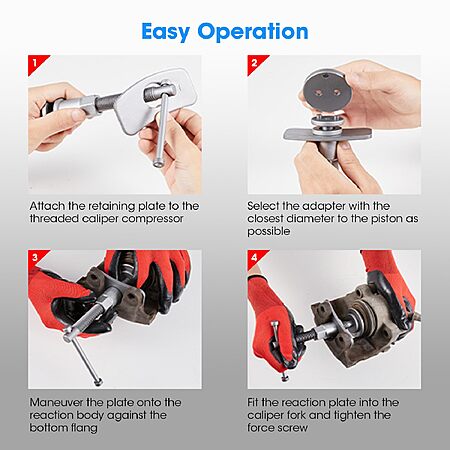 Easy Operation

1

Attach the retaining plate to the threaded caliper compressor

2

Select the adapter with the closest diameter to the piston as possible

3

Maneuver the plate onto the reaction body against the bottom flang

4

Fit the reaction plate into the caliper fork and tighten the force screw