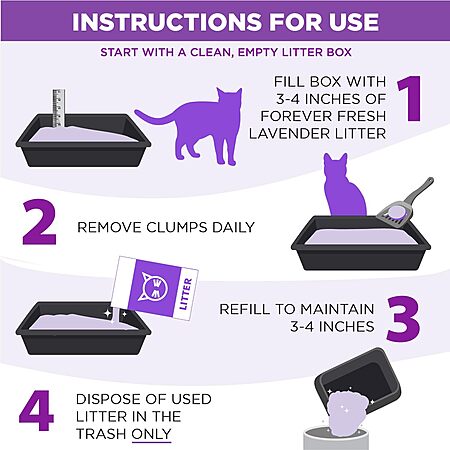 INSTRUCTIONS FOR USE

START WITH A CLEAN, EMPTY LITTER BOX

FILL BOX WITH 3-4 INCHES OF FOREVER FRESH LAVENDER LITTER 1

2 REMOVE CLUMPS DAILY

LITTER

REFILL TO MAINTAIN 3-4 INCHES 3

4 DISPOSE OF USED LITTER IN THE TRASH ONLY