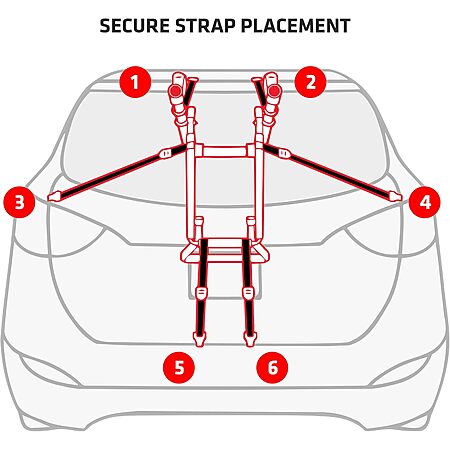 SECURE STRAP PLACEMENT

1
2
3
4
5
6