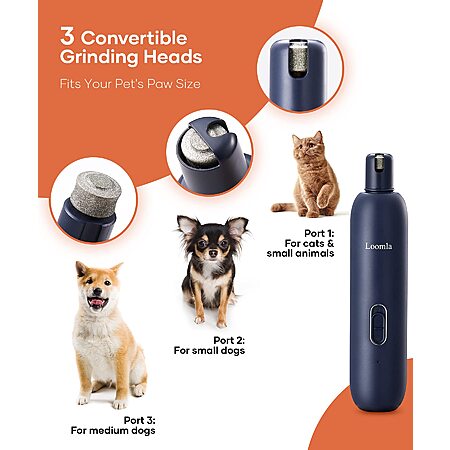 3 Convertible Grinding Heads

Fits Your Pet's Paw Size

Port 1:
For cats & small animals

Loomla

Port 2:
For small dogs

Port 3:
For medium dogs